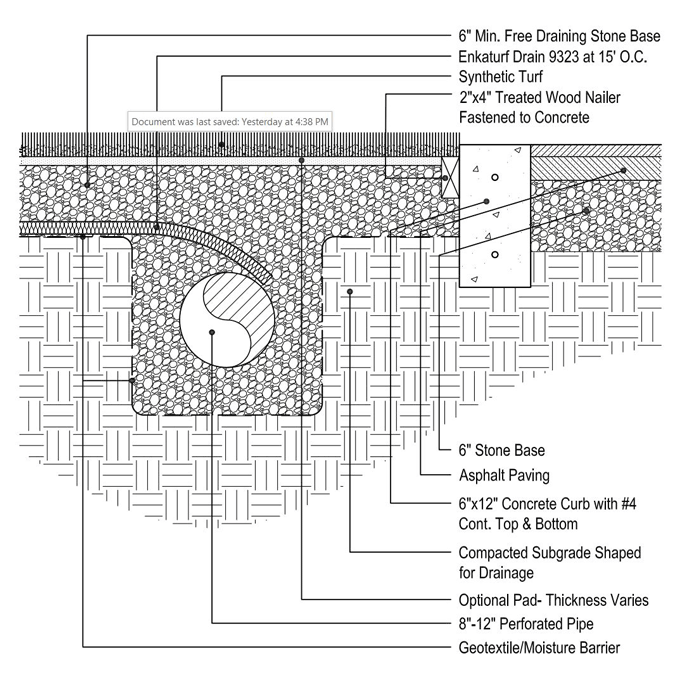 6" Min. Free Draining Stone Base
Enkaturf Drain 9323 at 15' O.C.
Synthetic Turf
2"x4" Treated Wood Nailer Fastened to Concrete

Document was last saved: Yesterday at 4:38 PM

6" Stone Base
Asphalt Paving
6"x12" Concrete Curb with #4 Cont. Top & Bottom
Compacted Subgrade Shaped for Drainage
Optional Pad- Thickness Varies
8"-12" Perforated Pipe
Geotextile/Moisture Barrier